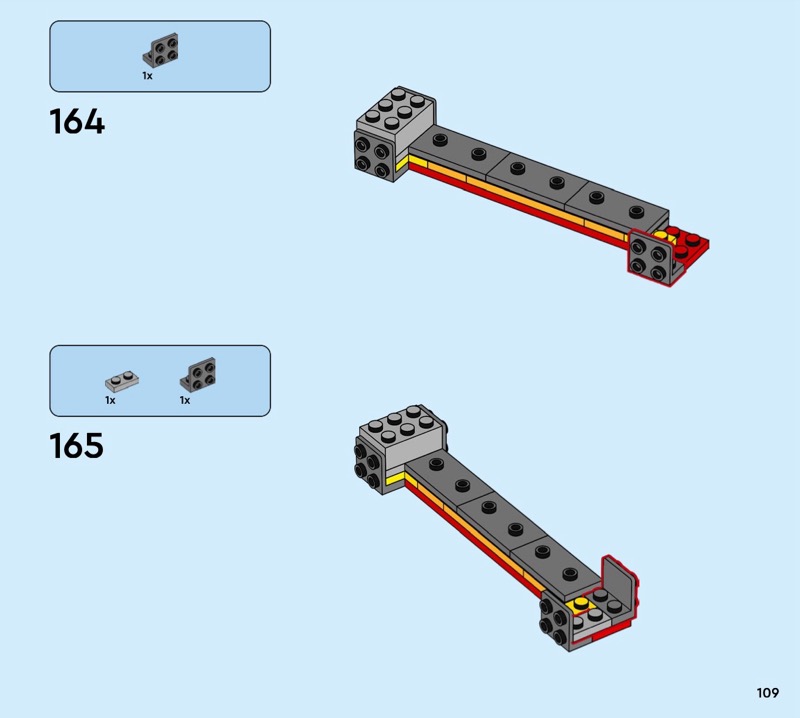 1x

164

1x 1x

165

109