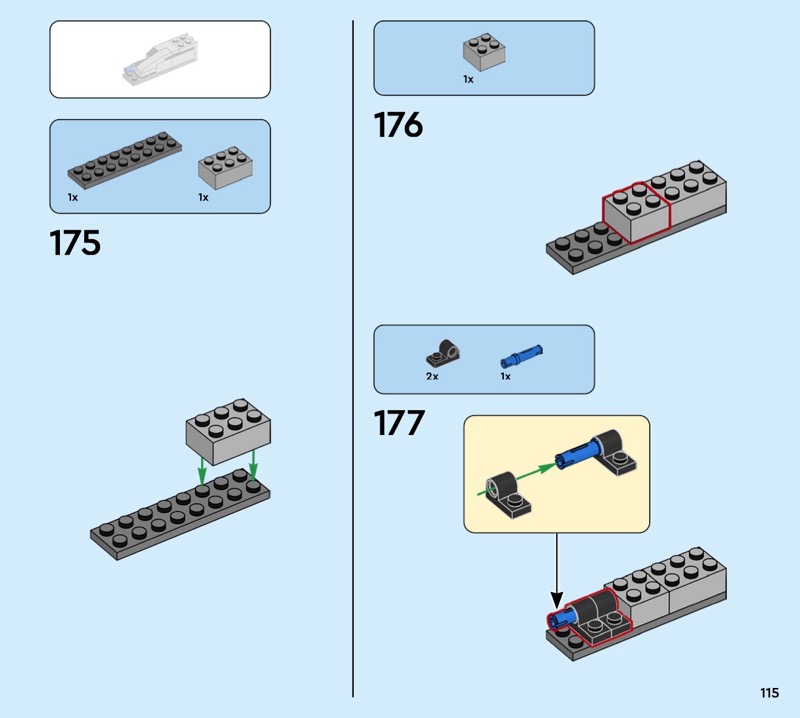 1x 1x

175

1x

176

2x 1x

177

115