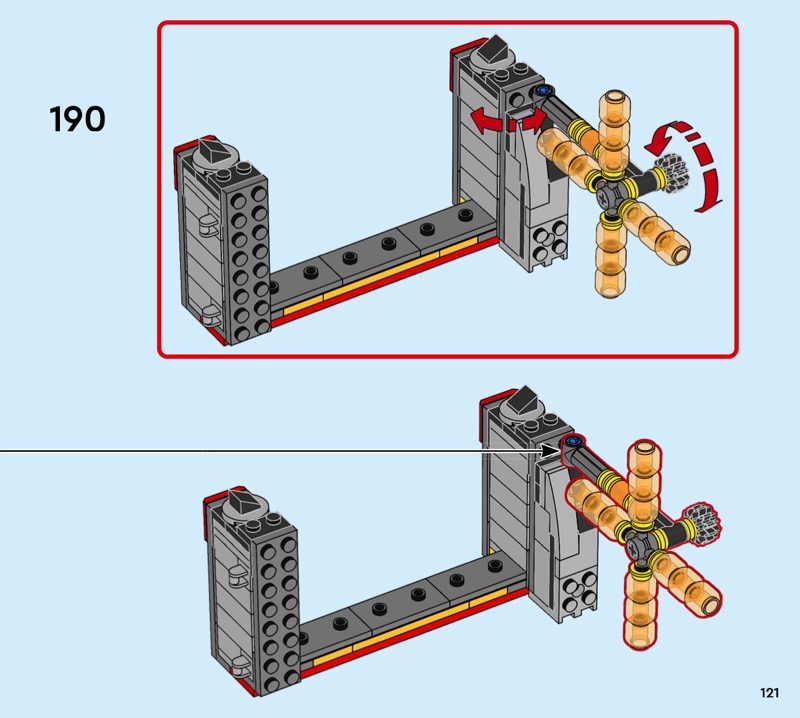 190

121