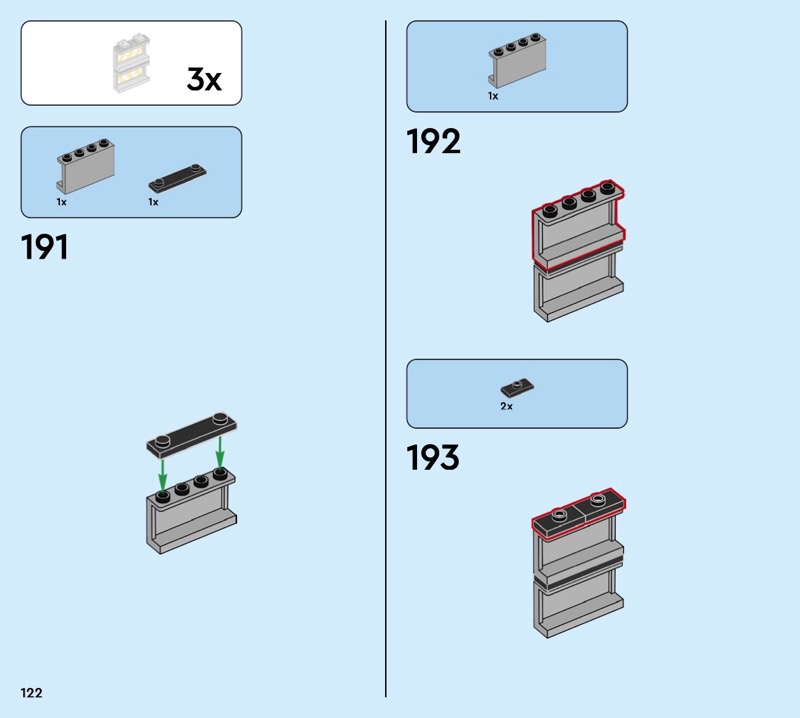 3x

1x

1x

191

1x

192

2x

193

122