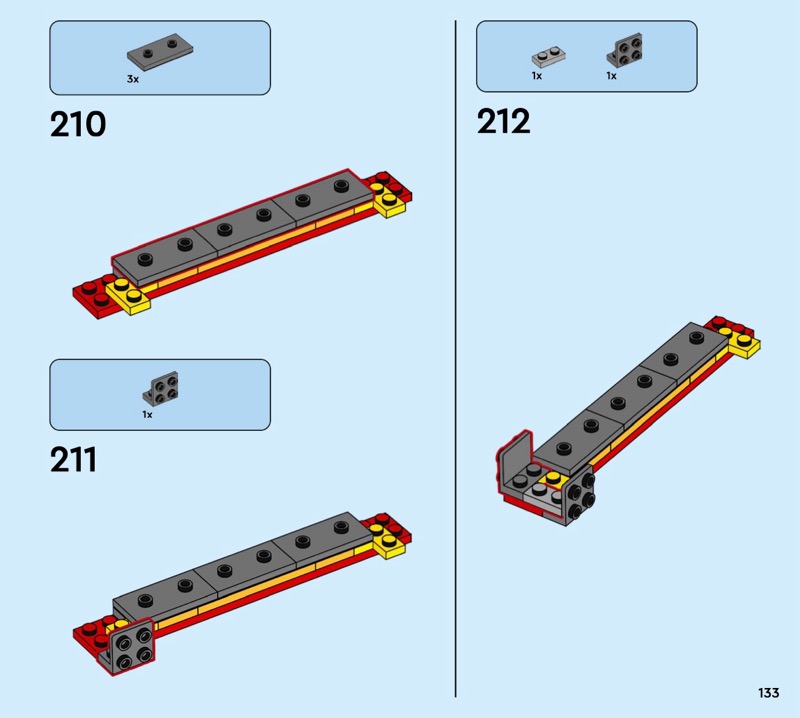 3x

210

1x

211

1x 1x

212

133