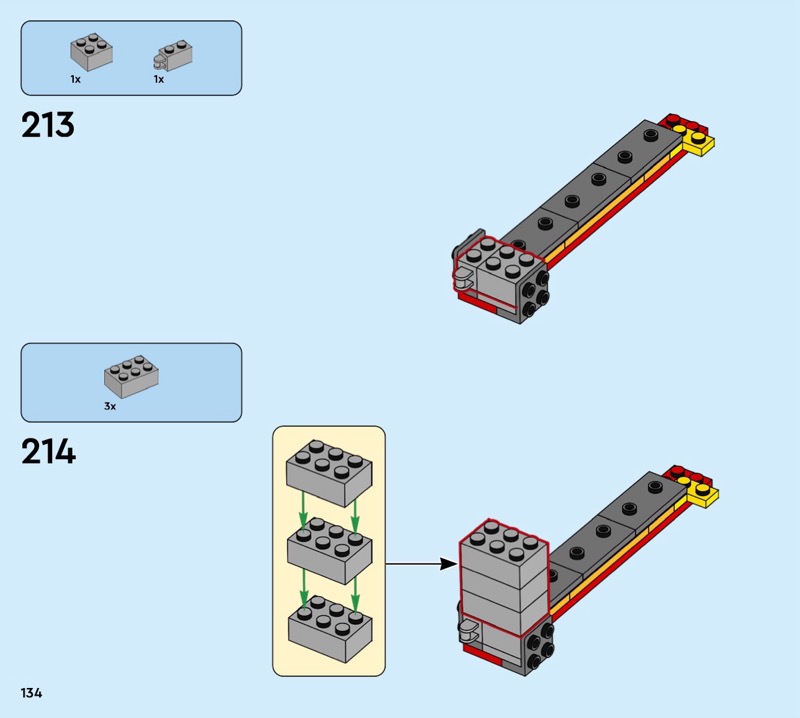 1x 1x

213

3x

214

134