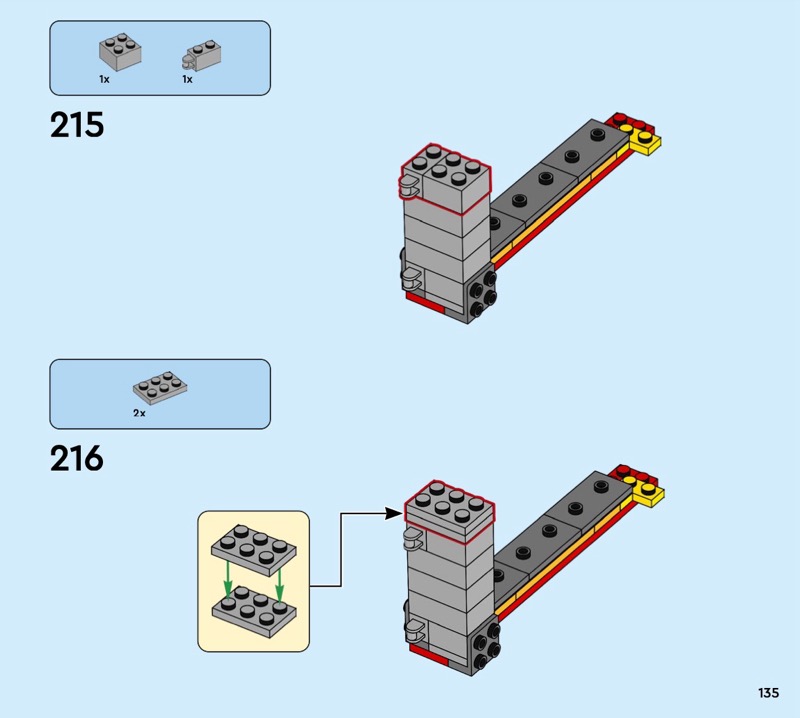 1x
1x

215

2x

216

135