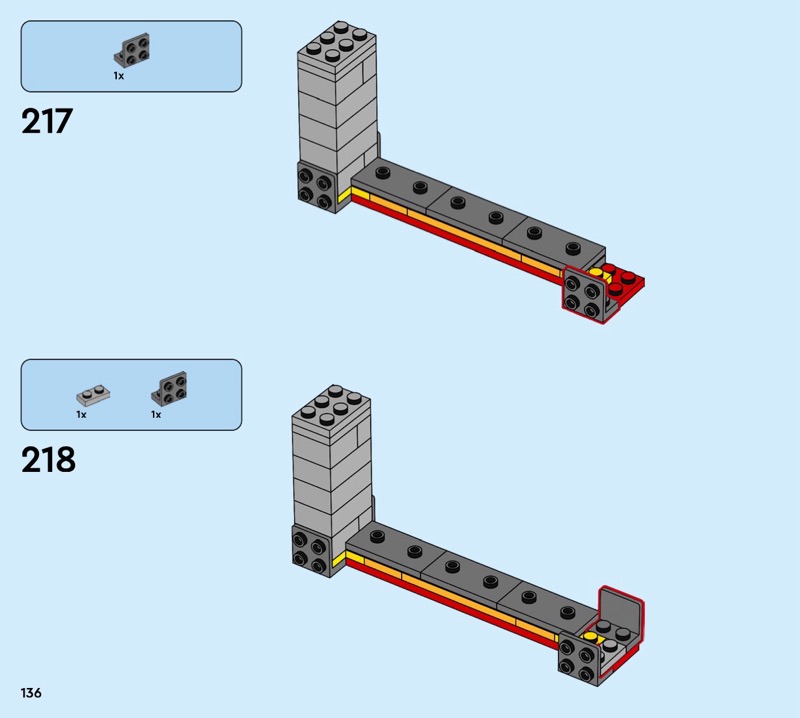 1x

217

1x 1x

218

136