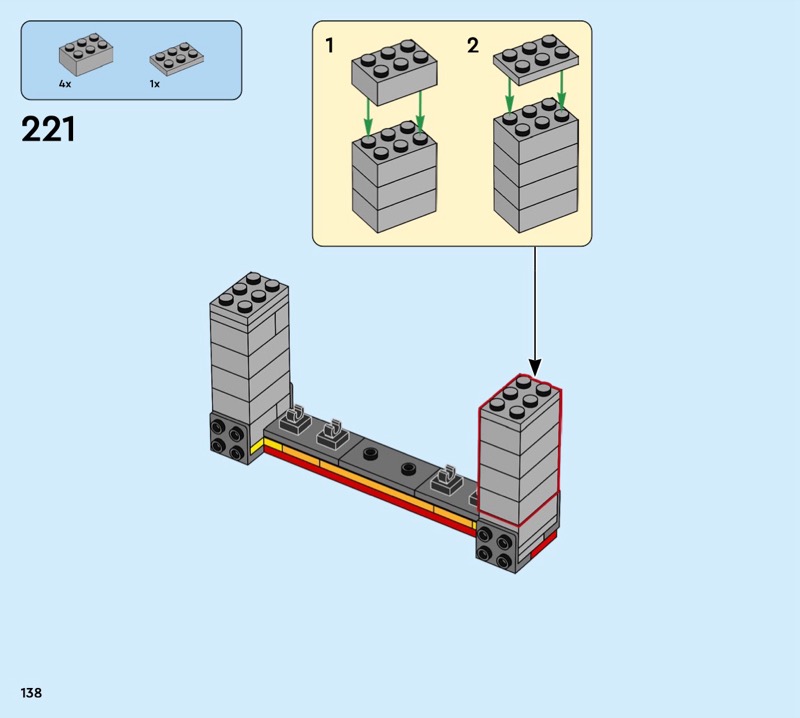 4x
1x

221

1
2

138