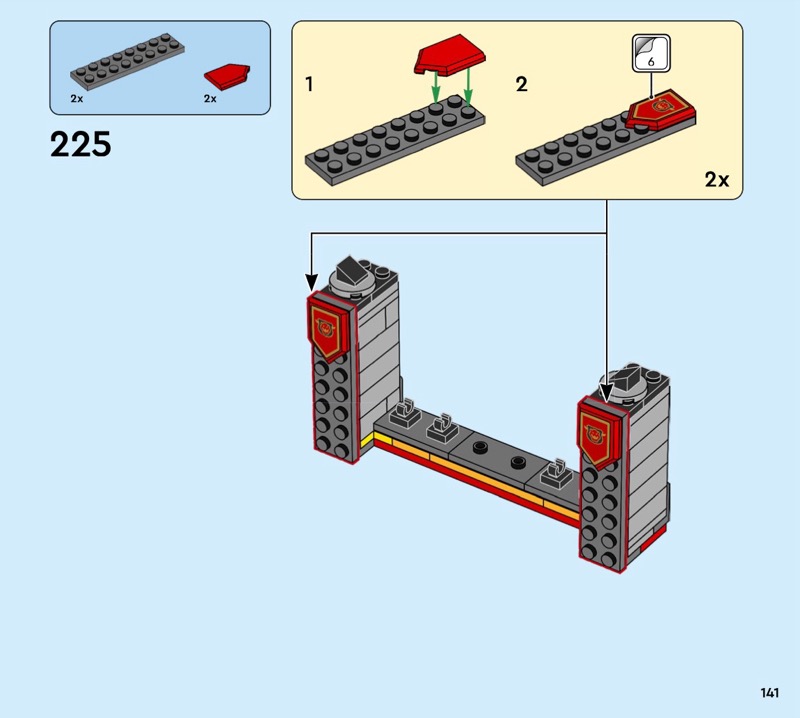 2x

2x

225

1

2

6

2x

141