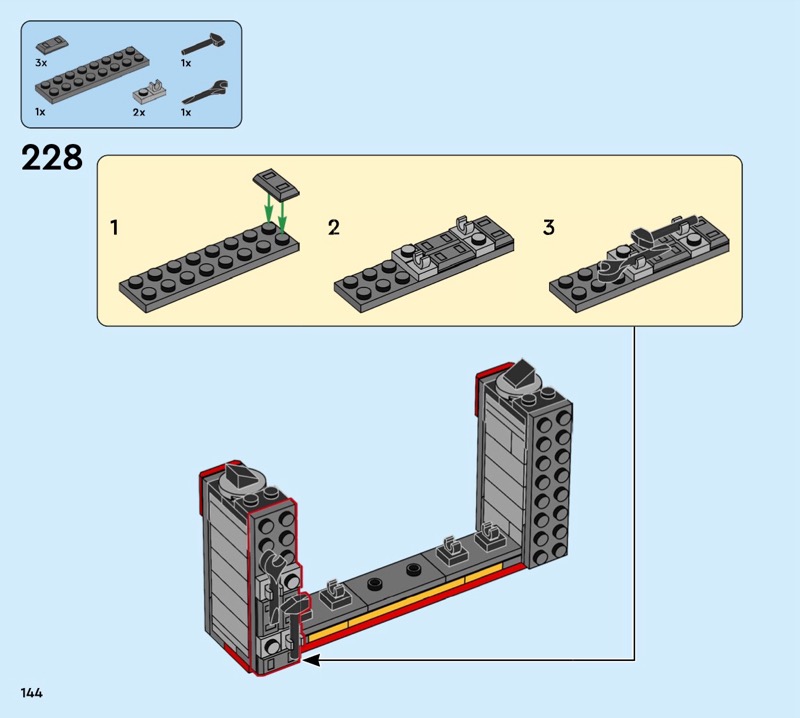 3x
1x
1x
2x
1x

228

1
2
3

144