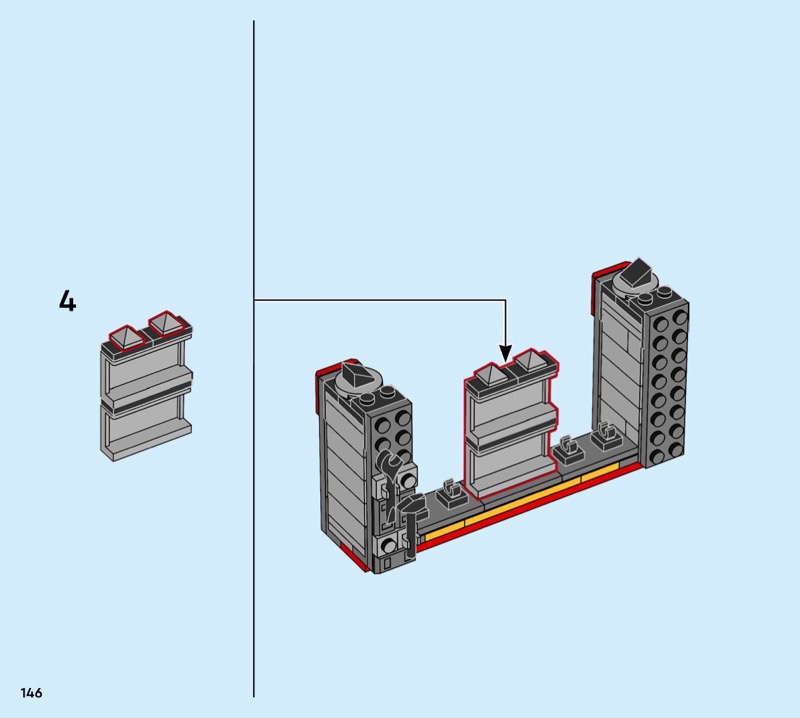 4

146