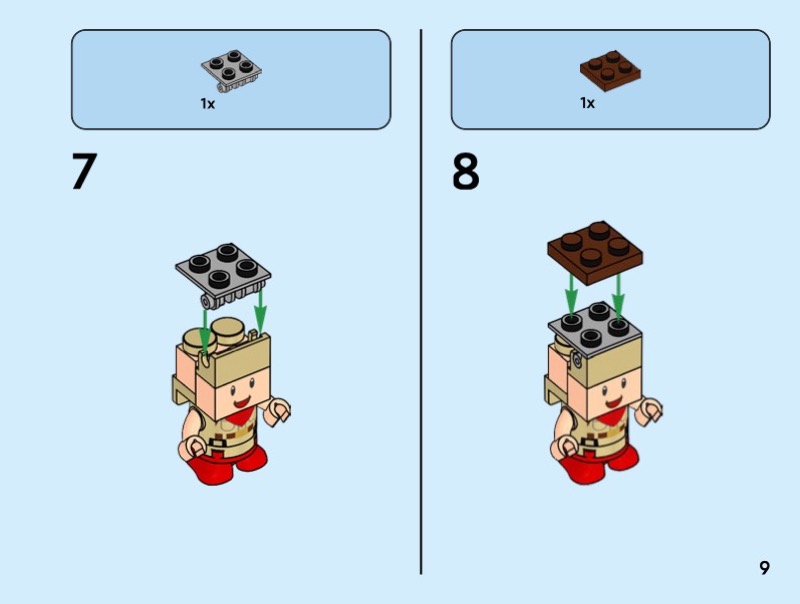 1x

7

1x

8

9