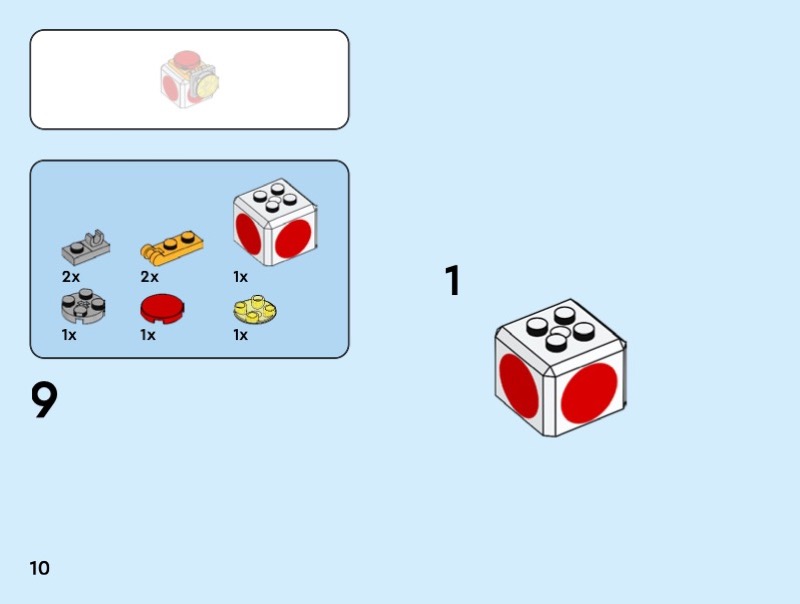 2x
2x
1x
1x
1x
1x

9

1

10