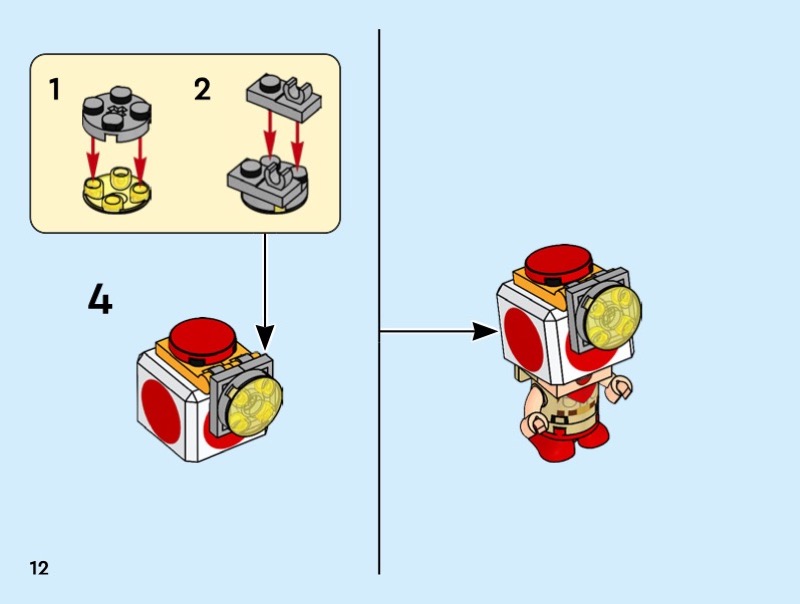 1
2
4
12