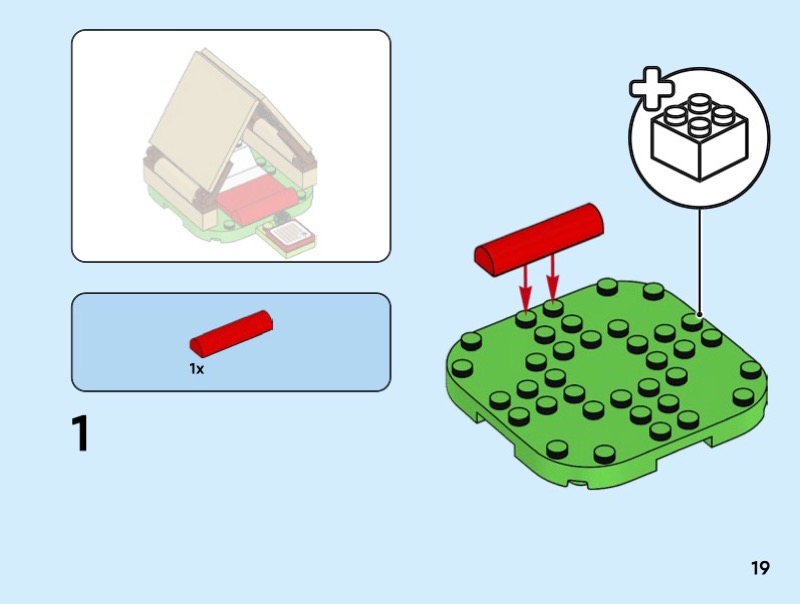 1x

1

19