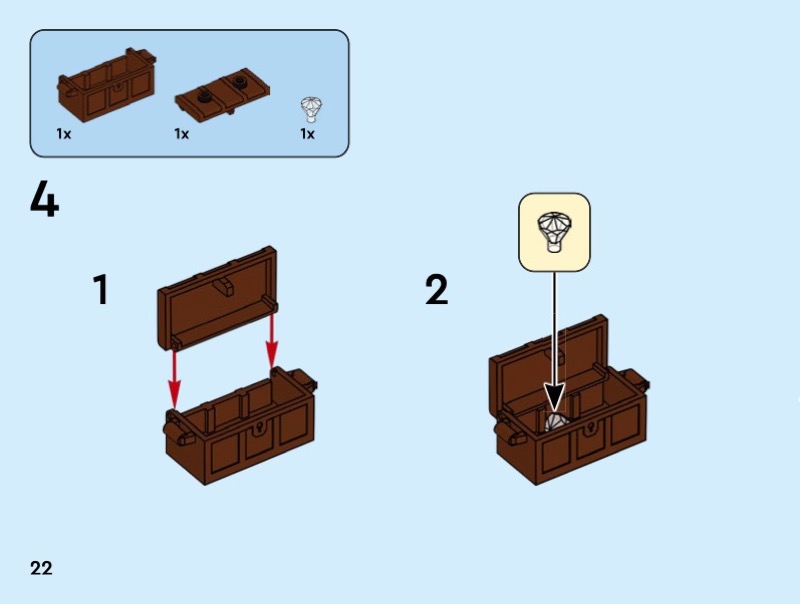 1x
1x
1x

4

1

2

22