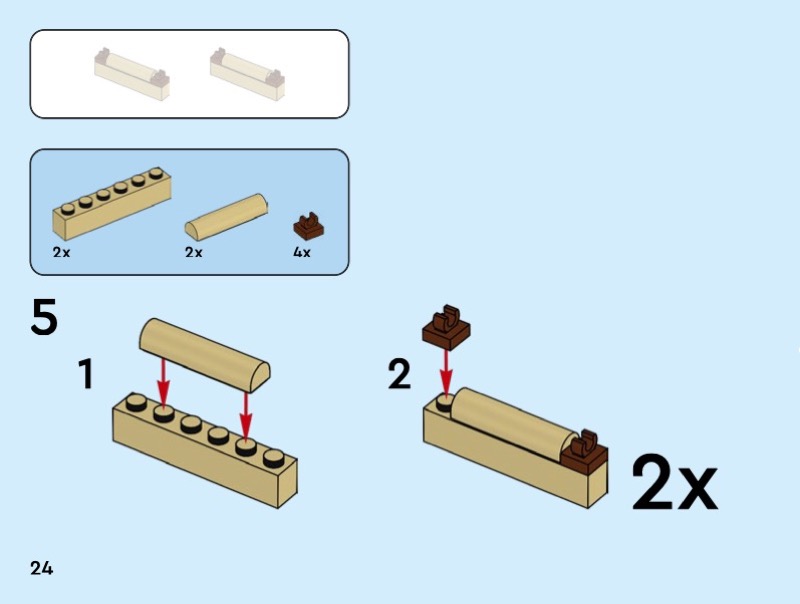 2x

2x

4x

5

1

2

2x

24