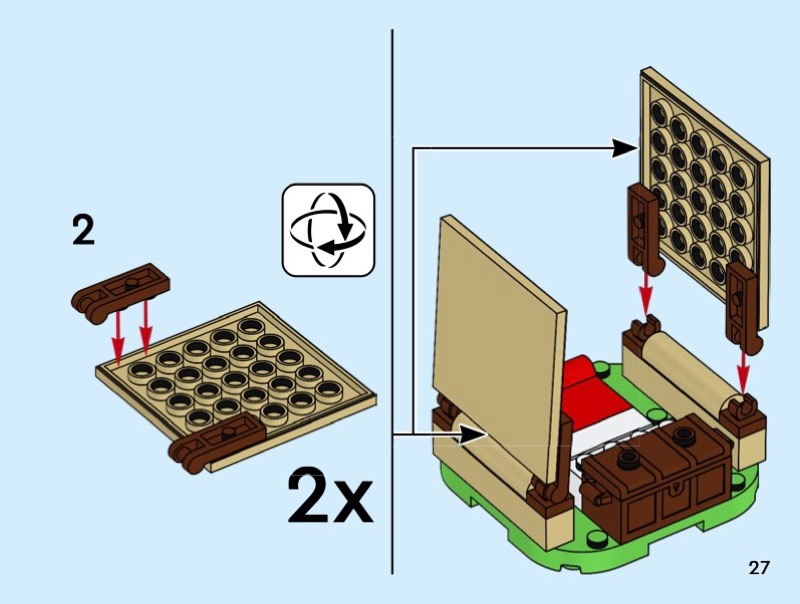 2

2x

27