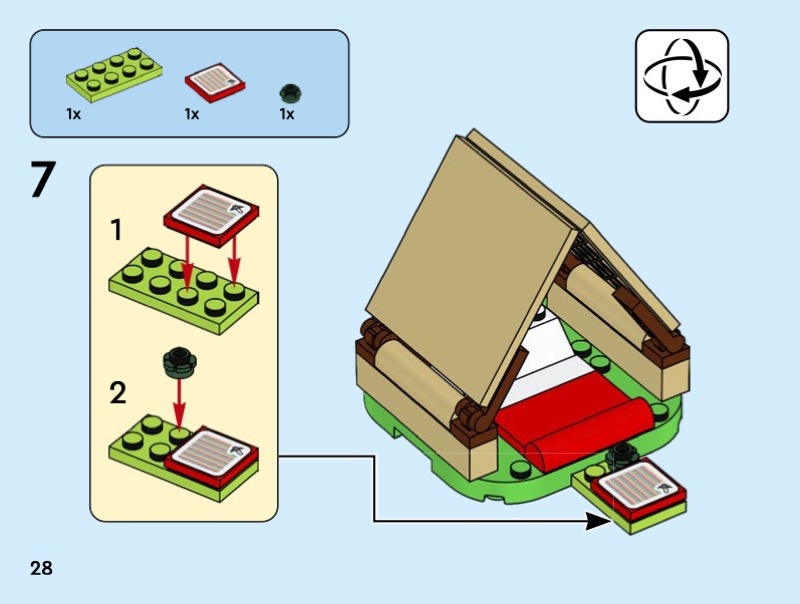 1x
1x
1x

7

1

2

28