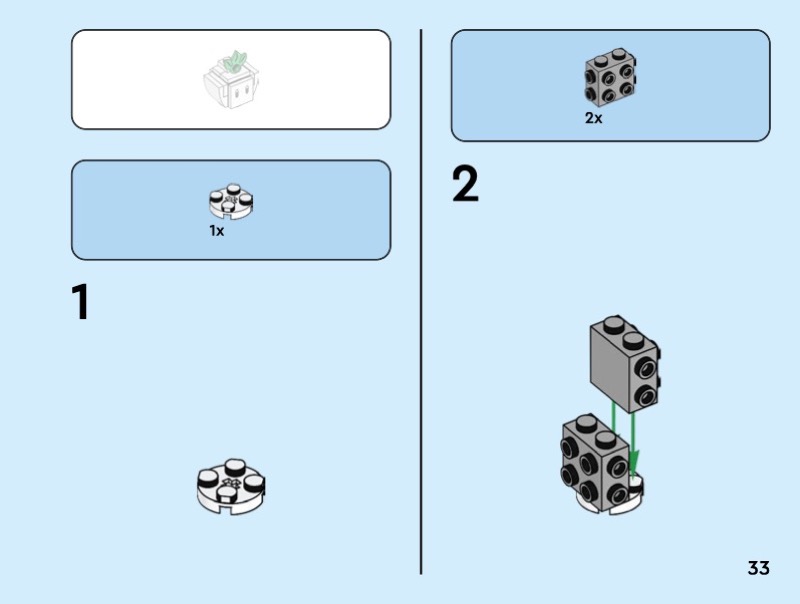 1x

1

2x

2

33