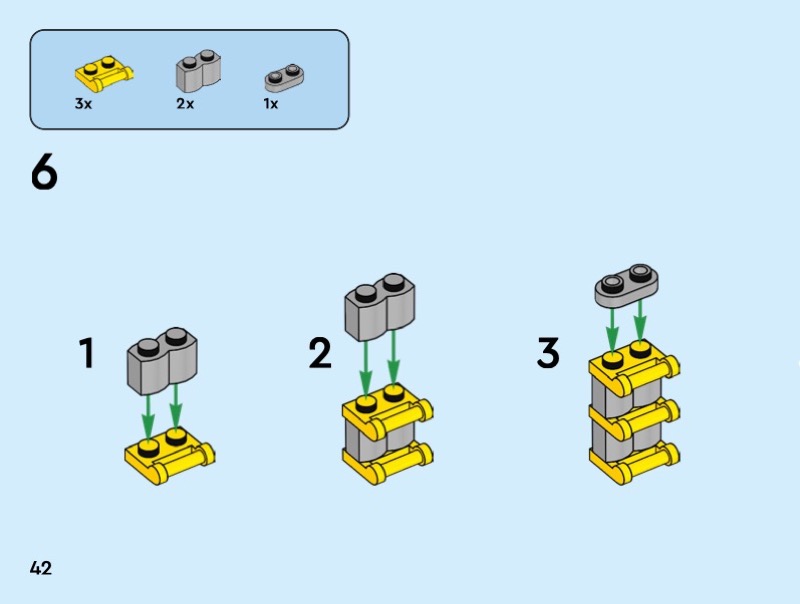 3x
2x
1x

6

1

2

3

42