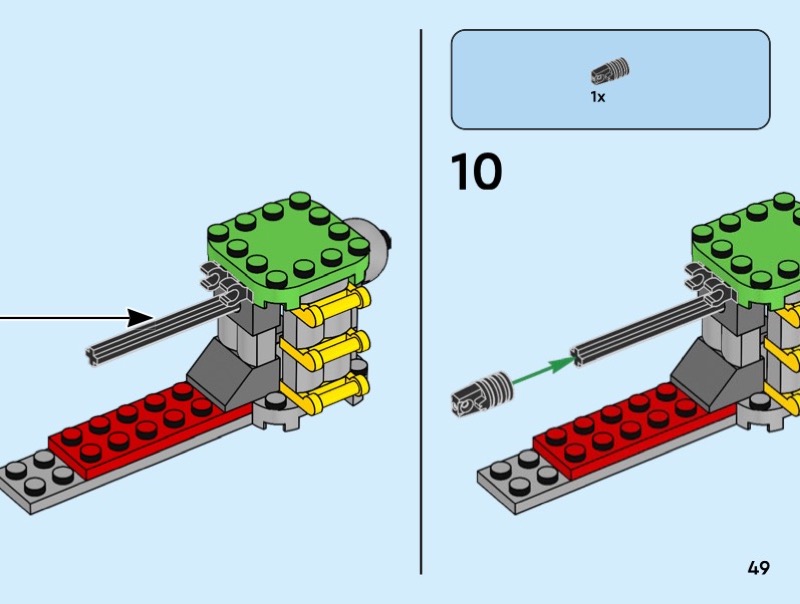 1x

10

49