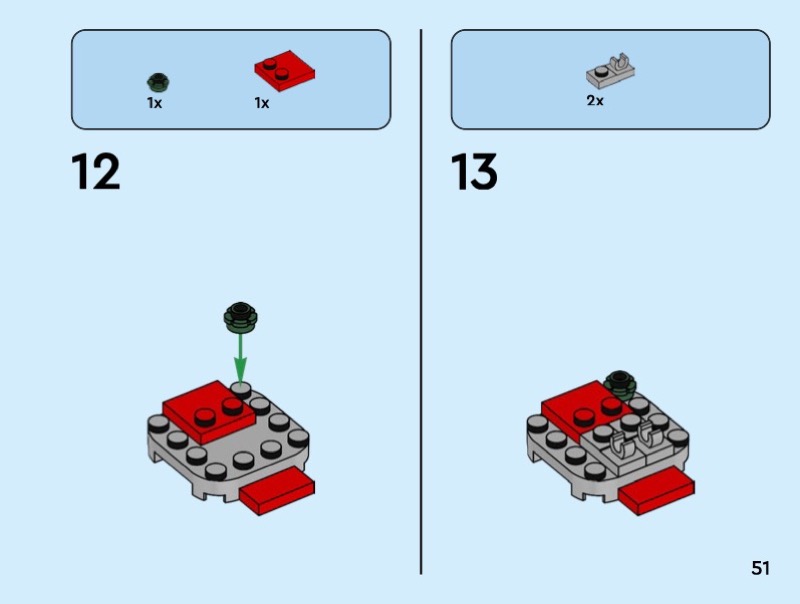 1x 1x

12

2x

13

51