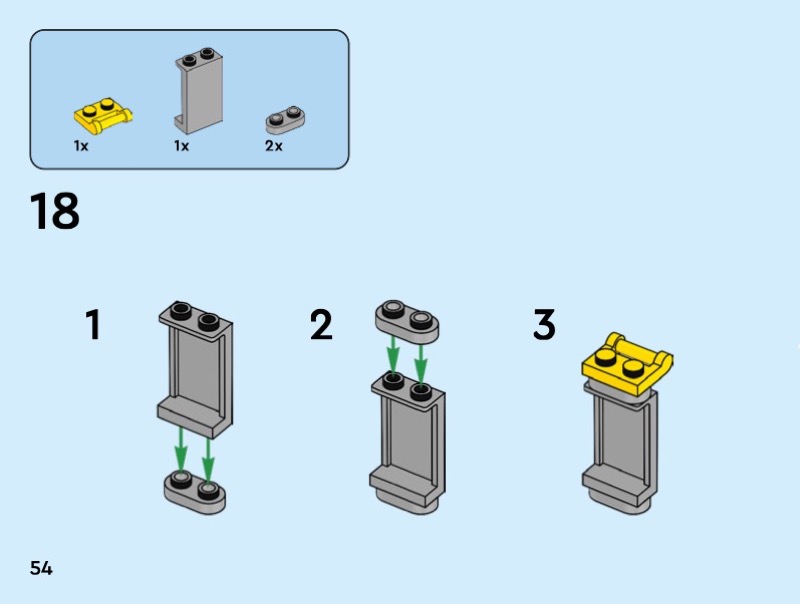 1x 1x 2x

18

1

2

3

54