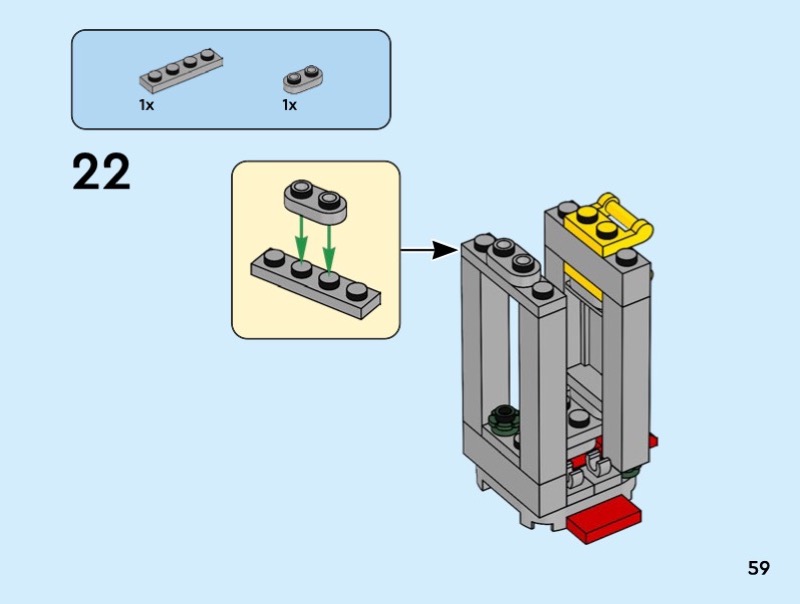 1x

1x

22

59