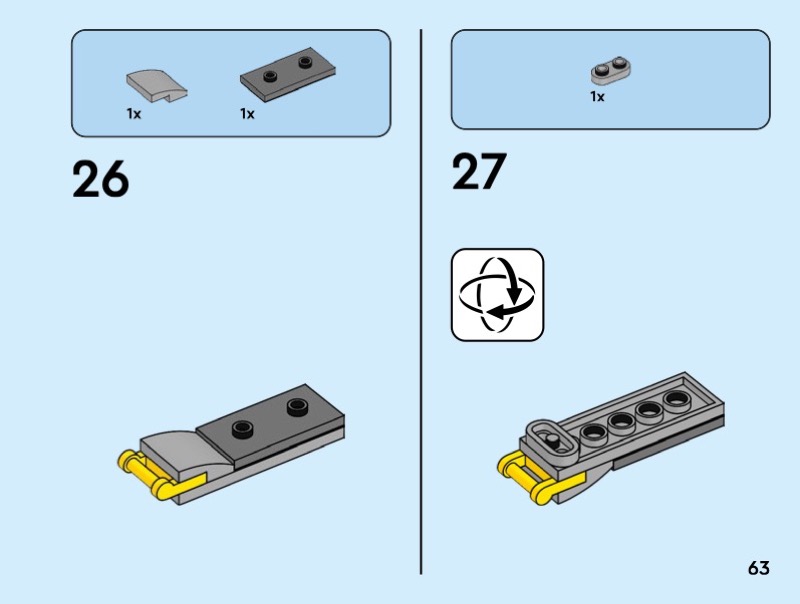 1x 1x

26

1x

27

63