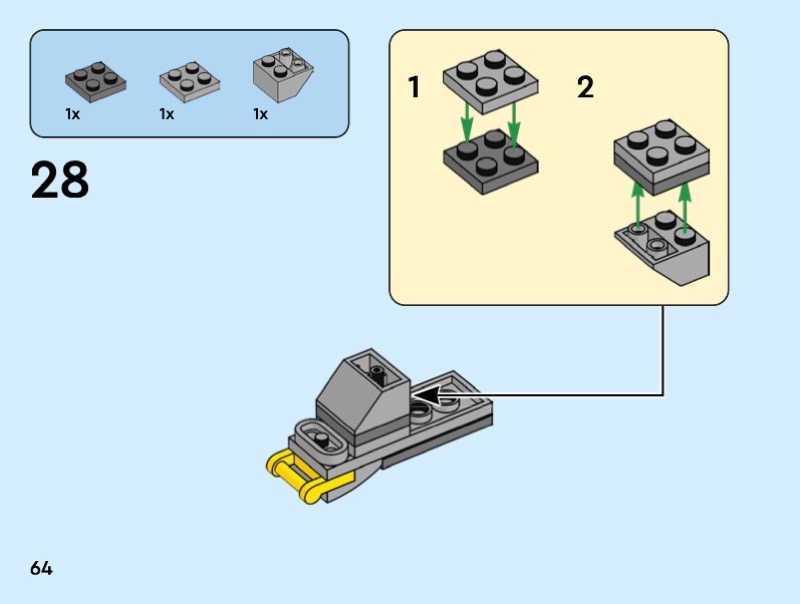 1x 1x 1x

28

1

2

64