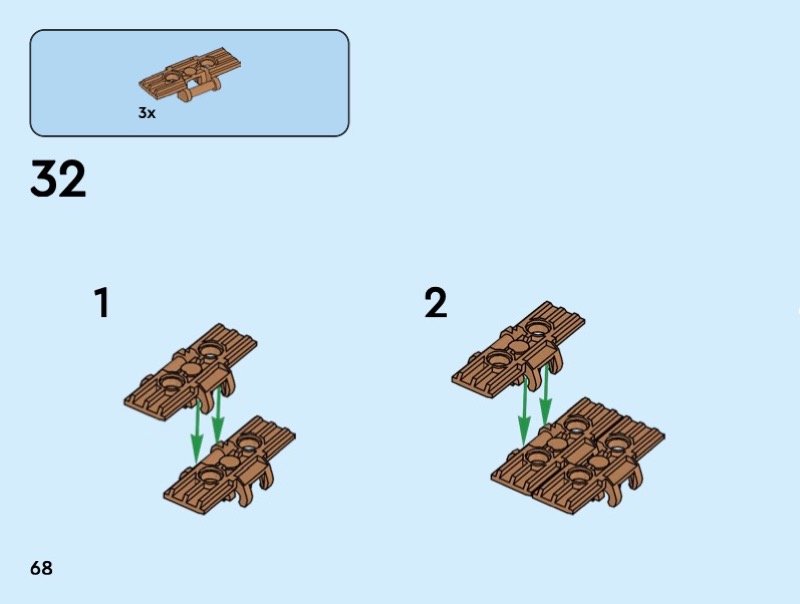 3x

32

1

2

68