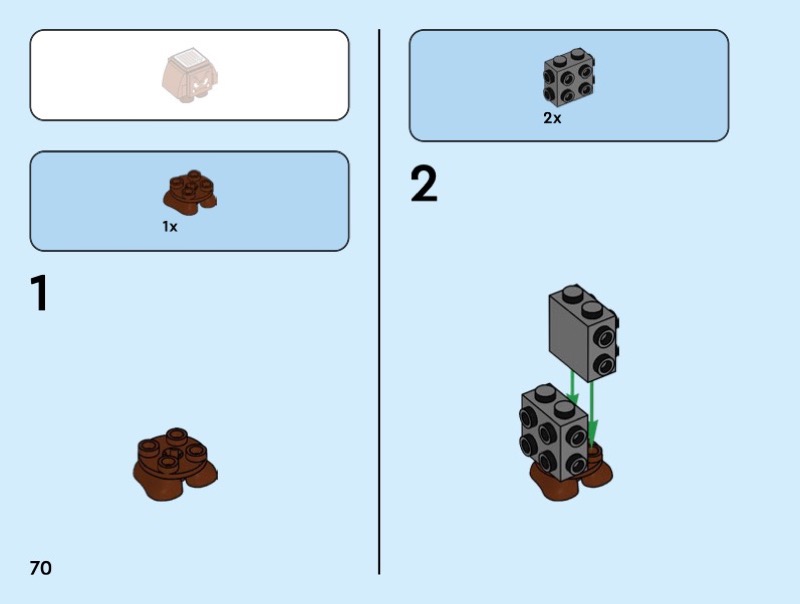 1x

1

70

2x

2