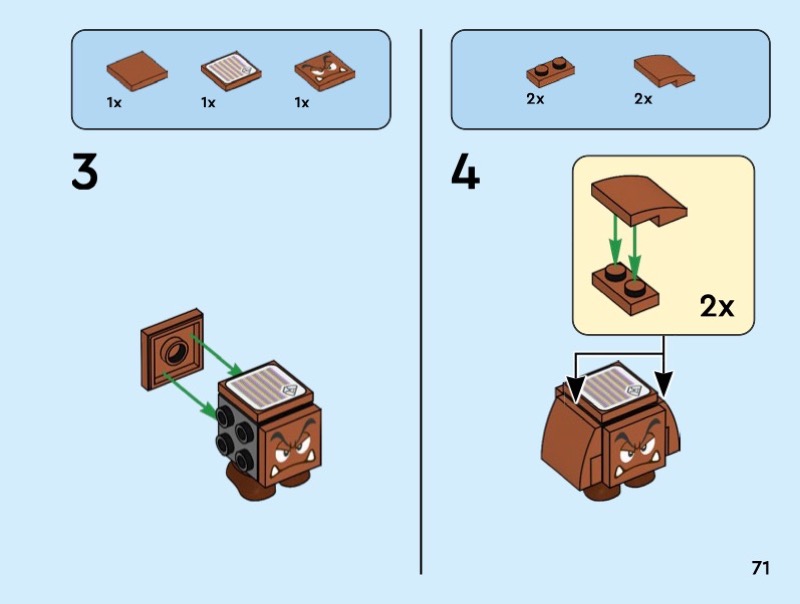 1x 1x 1x

3

2x 2x

4

2x

71