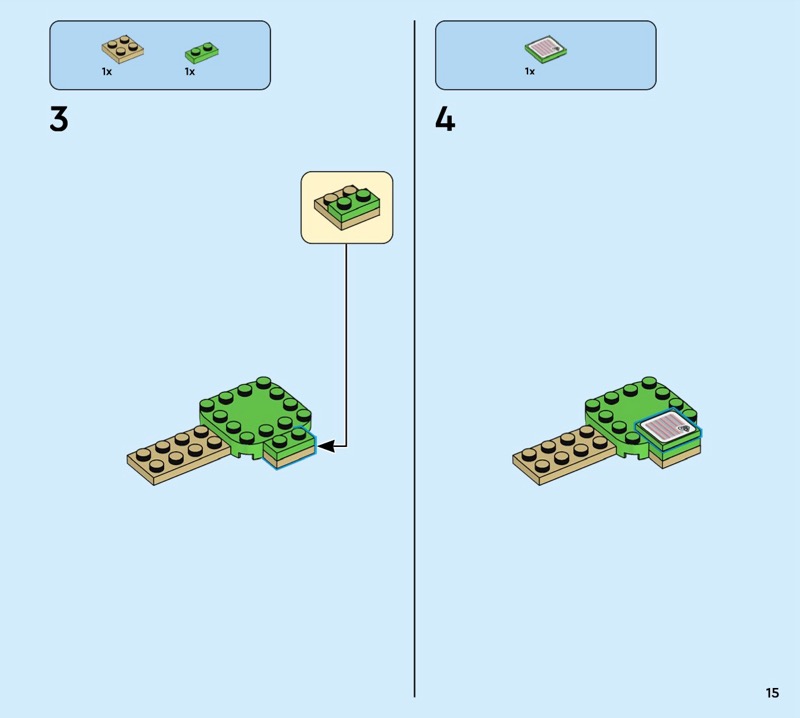 1x 1x

3

1x

4

15