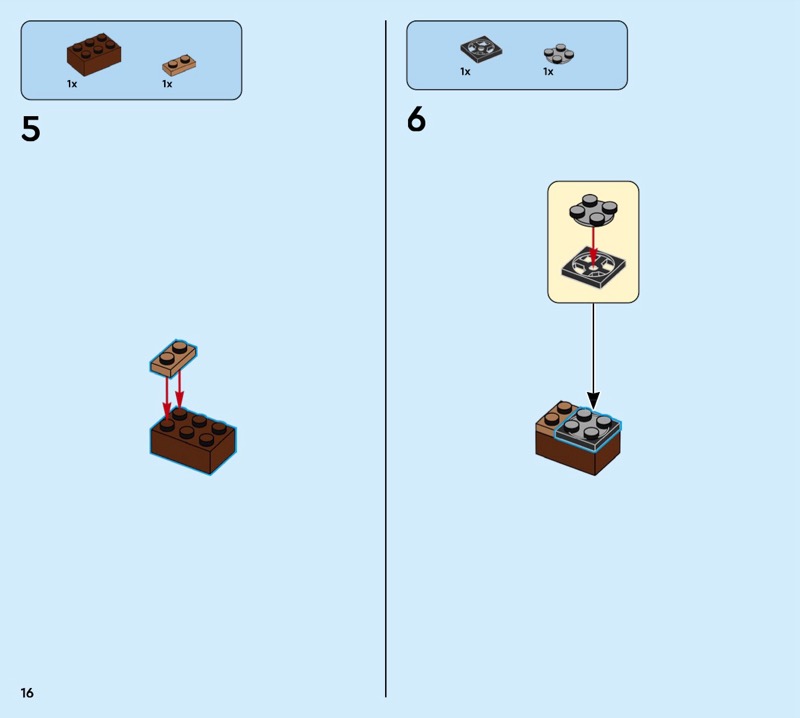 1x 1x

5

1x 1x

6

16