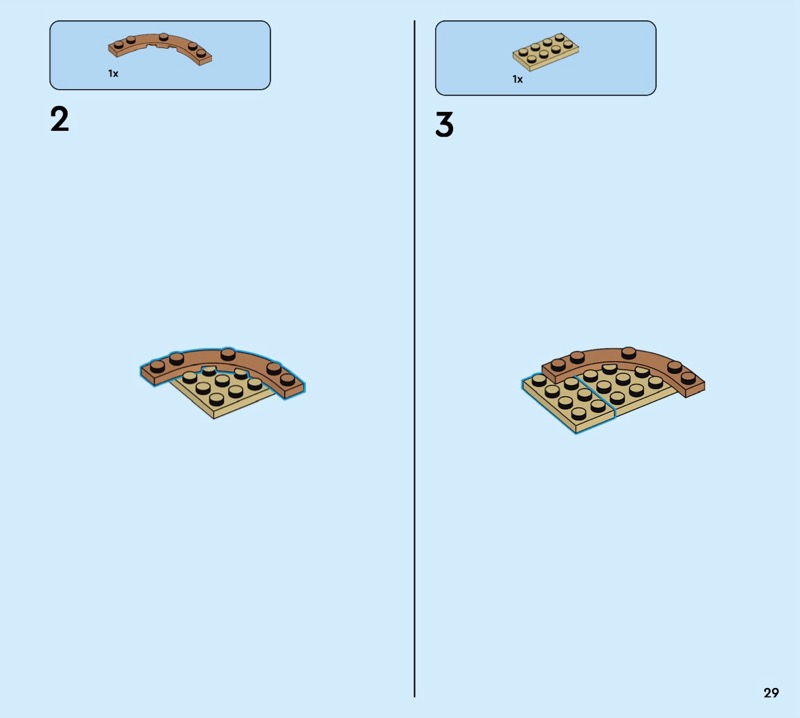 1x

2

1x

3

29