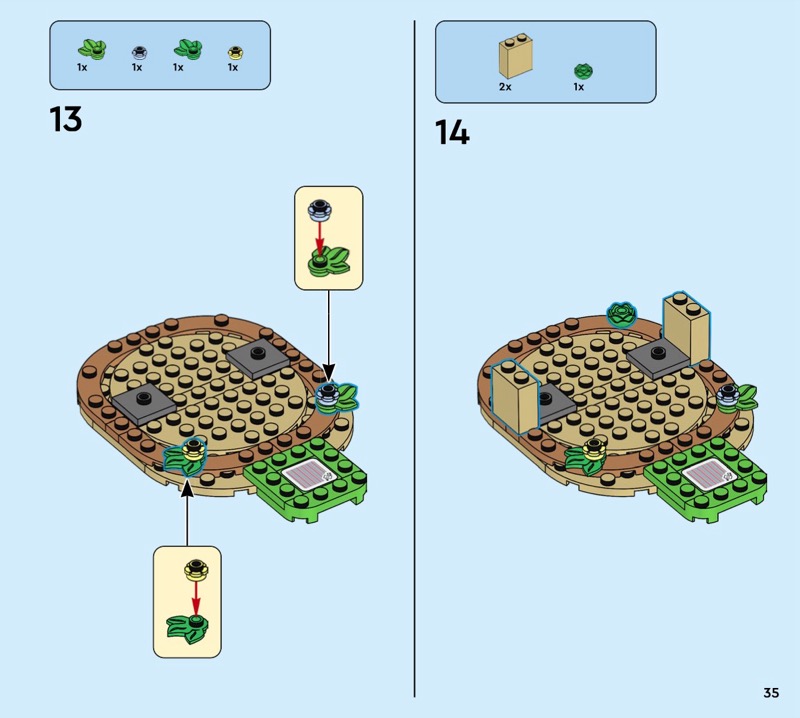 1x 1x 1x 1x

13

2x 1x

14

35