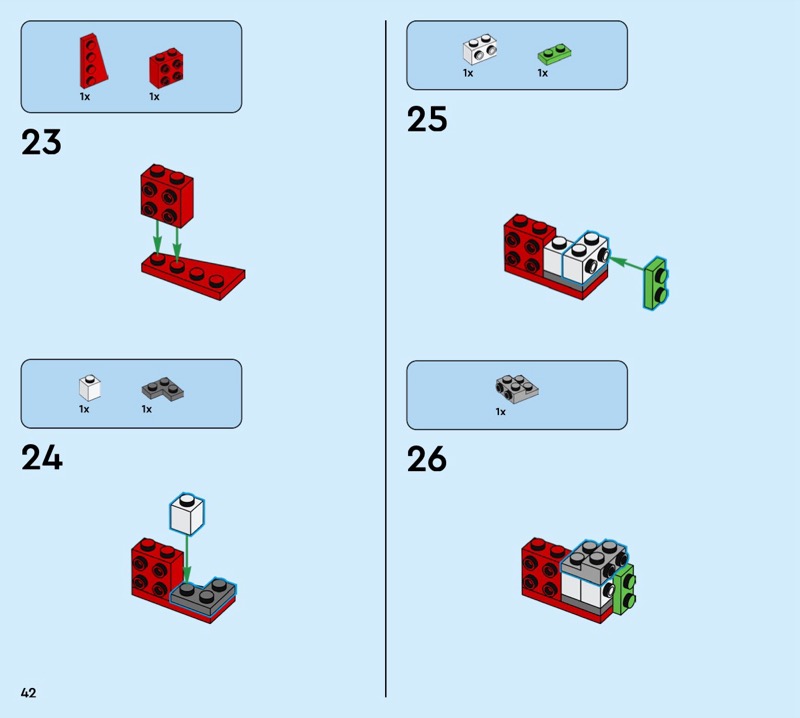 1x 1x

23

1x 1x

24

42

1x 1x

25

1x

26