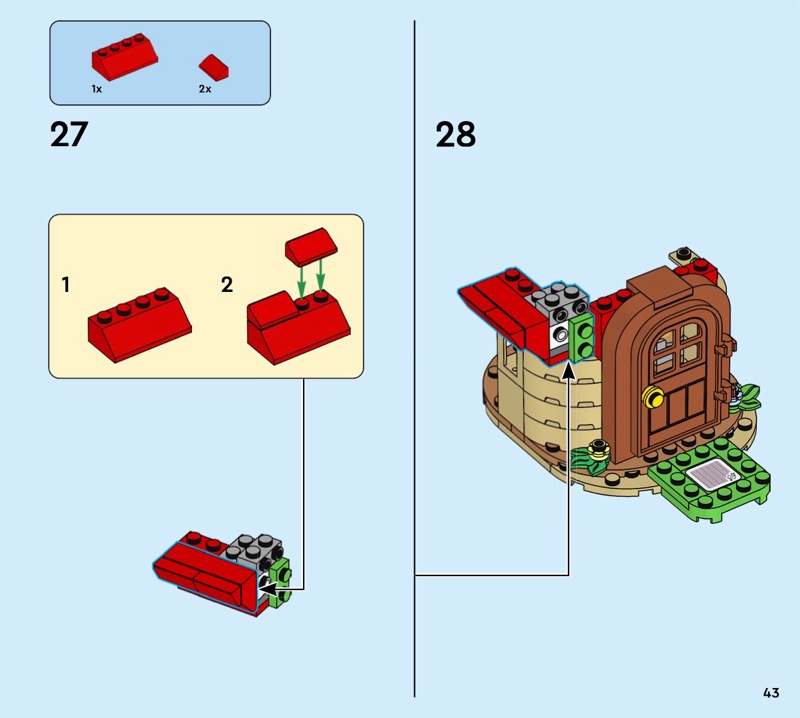 1x

2x

27

1

2

28

43