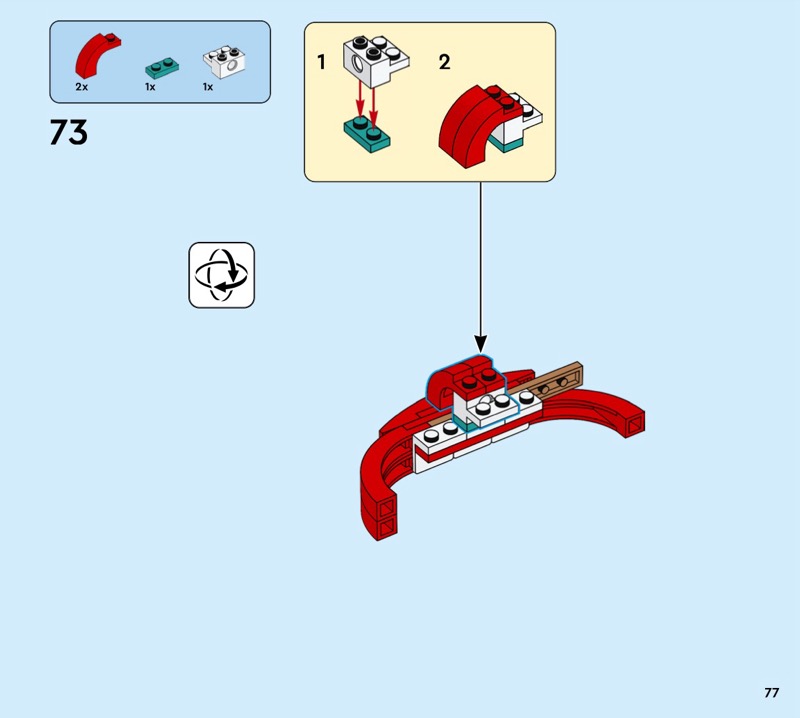 2x
1x
1x

73

1

2

77