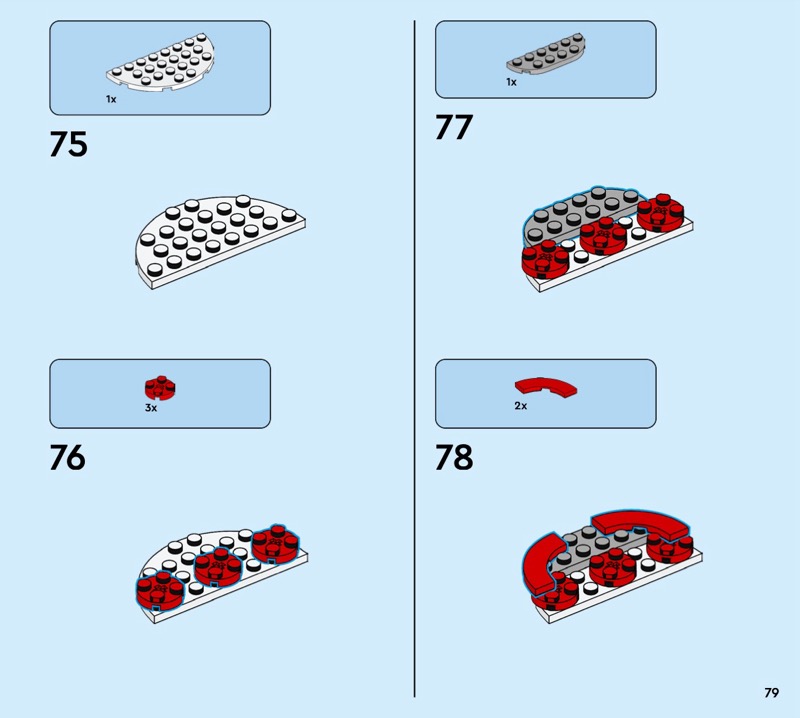 1x

75

3x

76

1x

77

2x

78

79