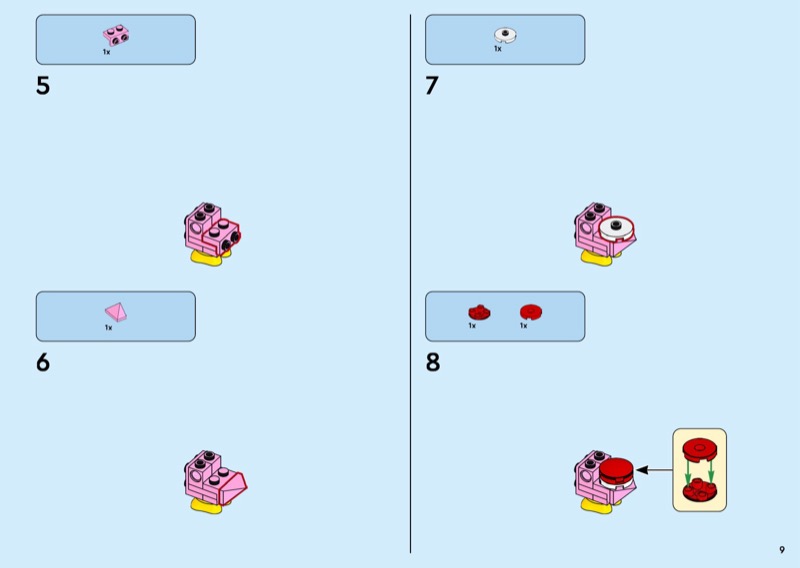 1x

5

1x

6

1x

7

1x 1x

8

9