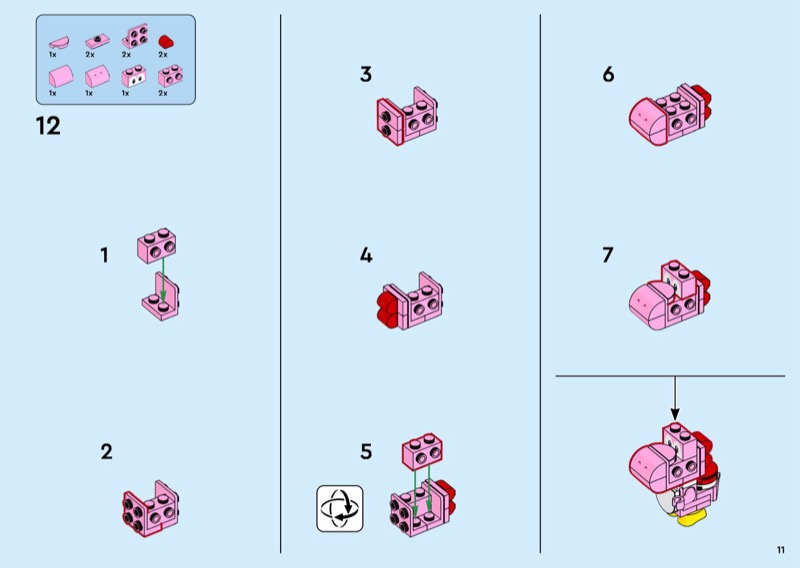 1x 2x 2x 2x
1x 1x 1x 2x

12

1

2

3

4

5

6

7

11