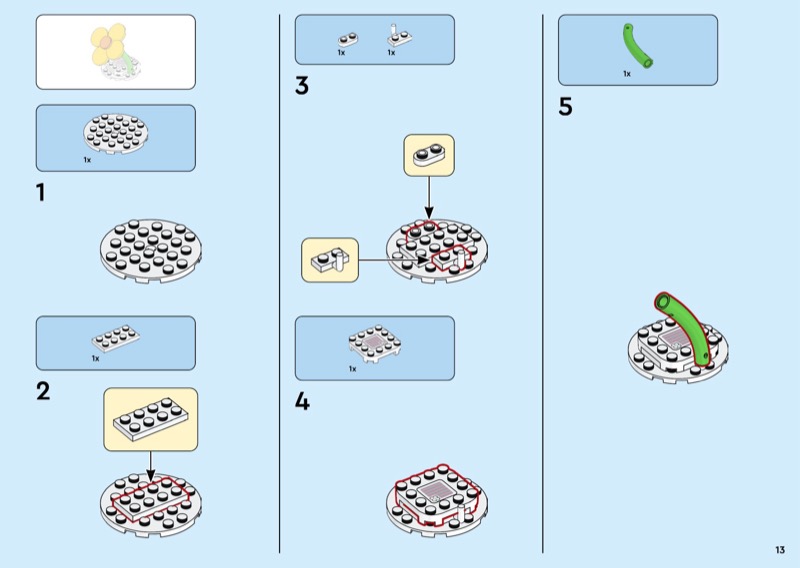 1x

1

1x

2

1x 1x

3

1x

4

1x

5

13