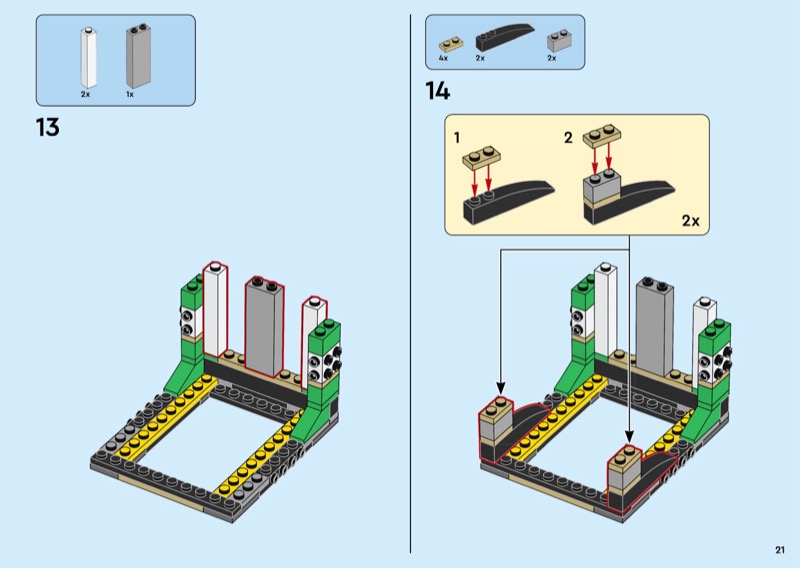 2x 1x

13

4x 2x 2x

14

1

2

2x

21