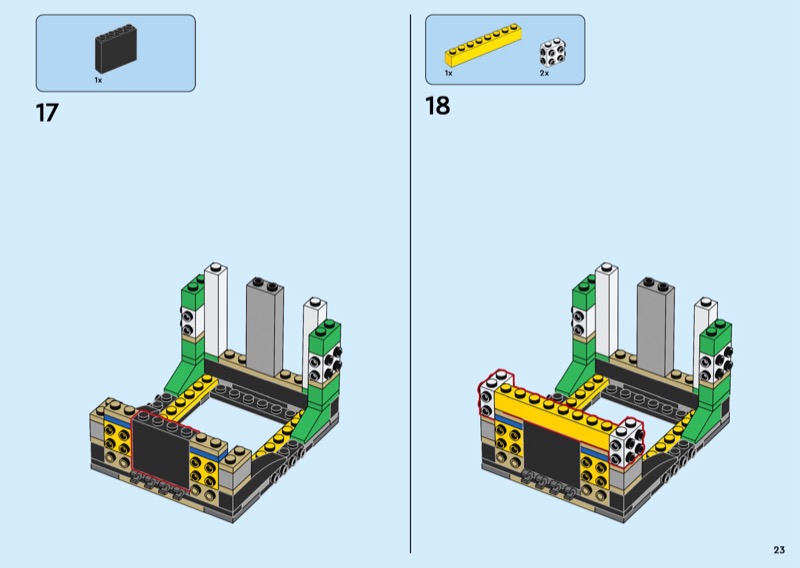 1x

17

1x

2x

18

23