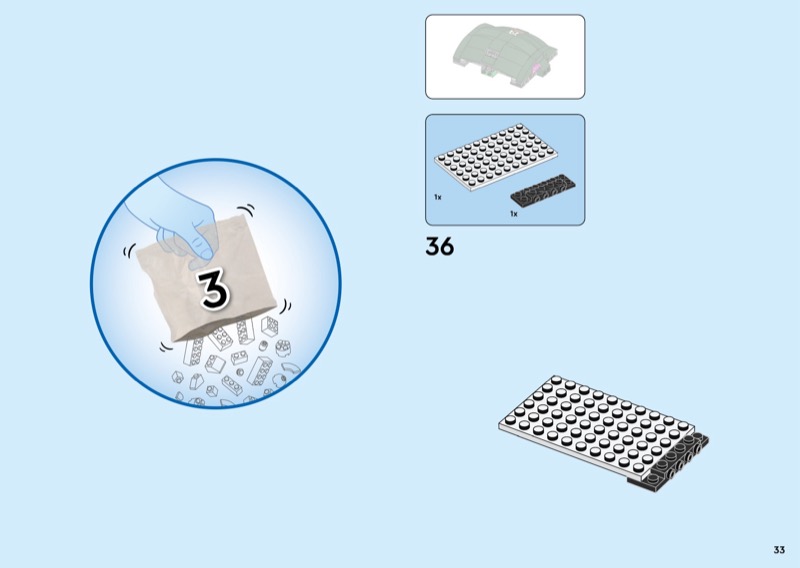 3

1x

1x

36

33