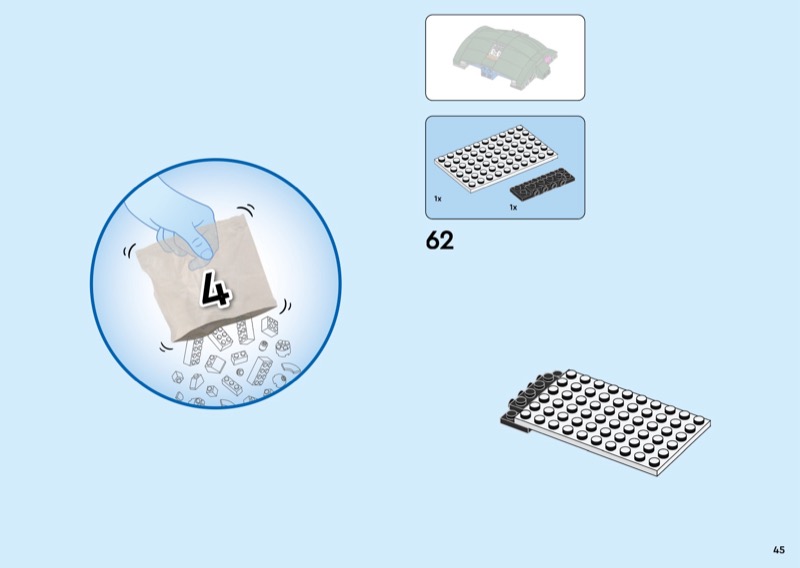 4

1x

1x

62

45