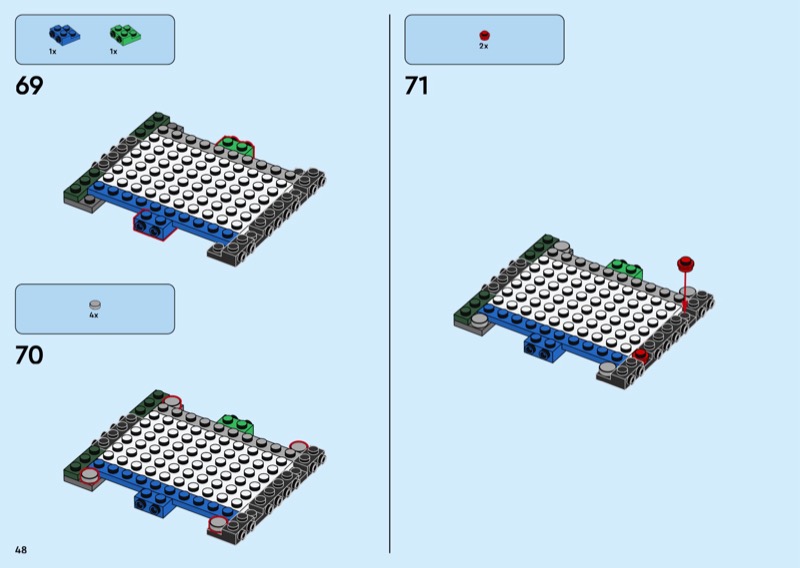 1x 1x

69

4x

70

48

2x

71