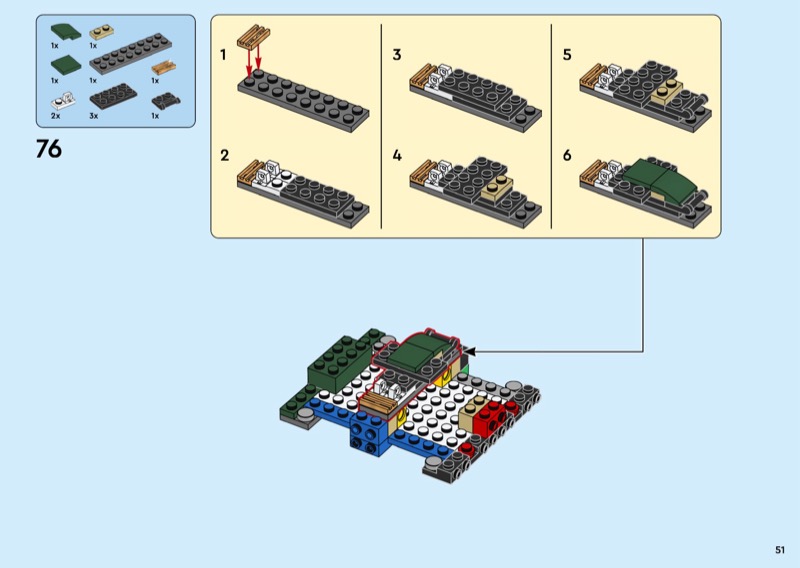 1x 1x
1x 1x 1x
2x 3x 1x

76

1
2
3
4
5
6

51