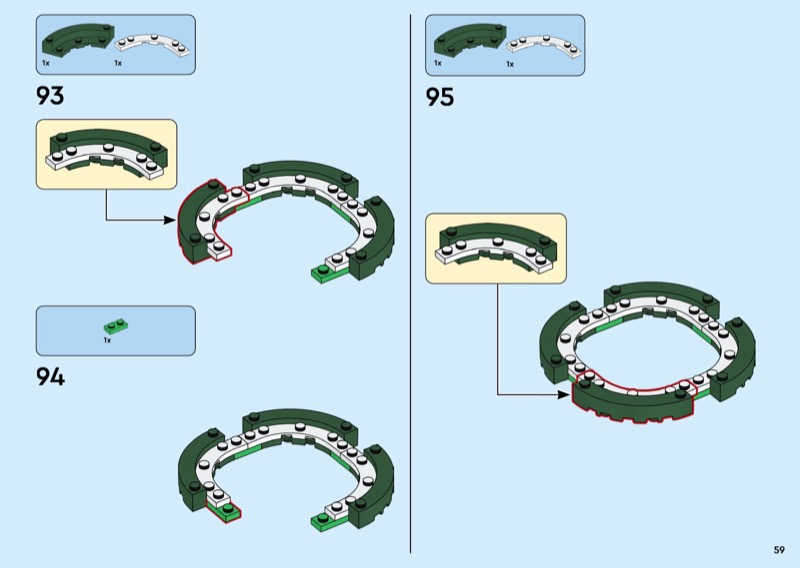 1x 1x

93

1x

94

1x 1x

95

59