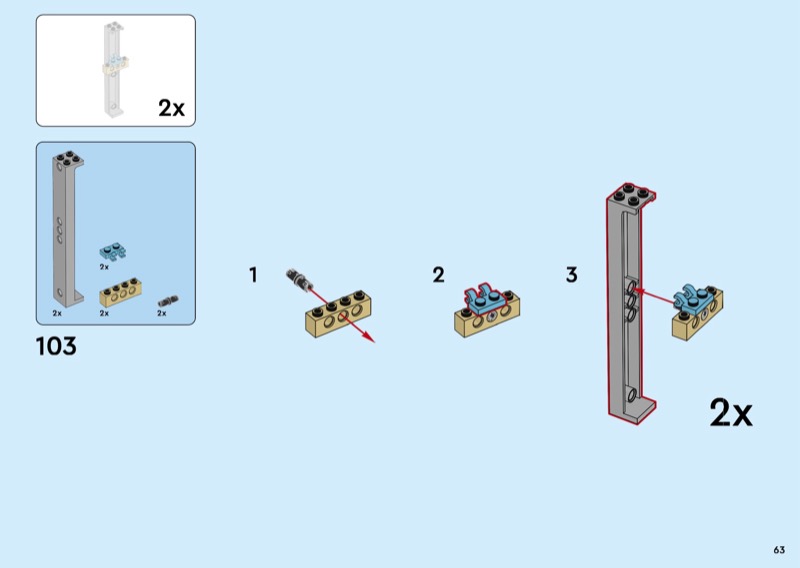 2x

2x
2x
2x
2x

103

1

2

3

2x

63